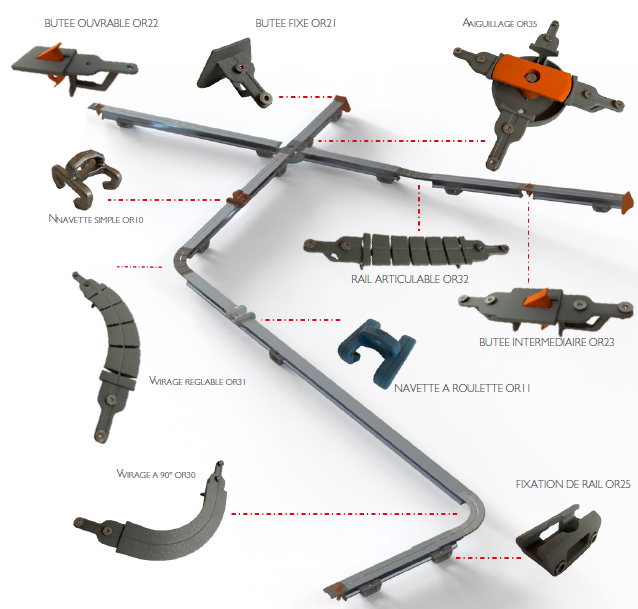 BUTEE OUVRABLE OR22

BUTEE FIXE OR21

AAIGUILLAGE OR35

NNAVETTE SIMPLE OR10

RAIL ARTICULABLE OR32

BUTEE INTERMEDIAIRE OR23

VVIRAGE REGLABLE OR31

NAVETTE A ROULETTE OR11

VVIRAGE A 90° OR30

FIXATION DE RAIL OR25